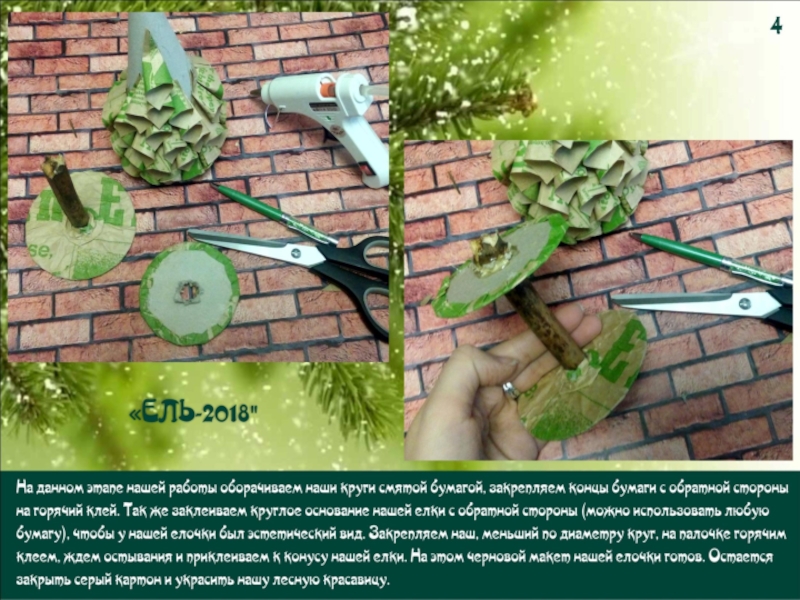 4

«ЕЛЬ-2018"

На данном этапе нашей работы оборачиваем наши круги смятой бумагой, закрепляем концы бумаги с обратной стороны на горячий клей. Так же заклеиваем круглое основание нашей елки с обратной стороны (можно использовать любую бумагу), чтобы у нашей елочки был эстетический вид. Закрепляем наш, меньший по диаметру круг, на палочке горячим клеем, ждем остывания и приклеиваем к конусу нашей елки. На этом черновой макет нашей елочки готов. Остается закрыть серый картон и украсить нашу лесную красавицу.