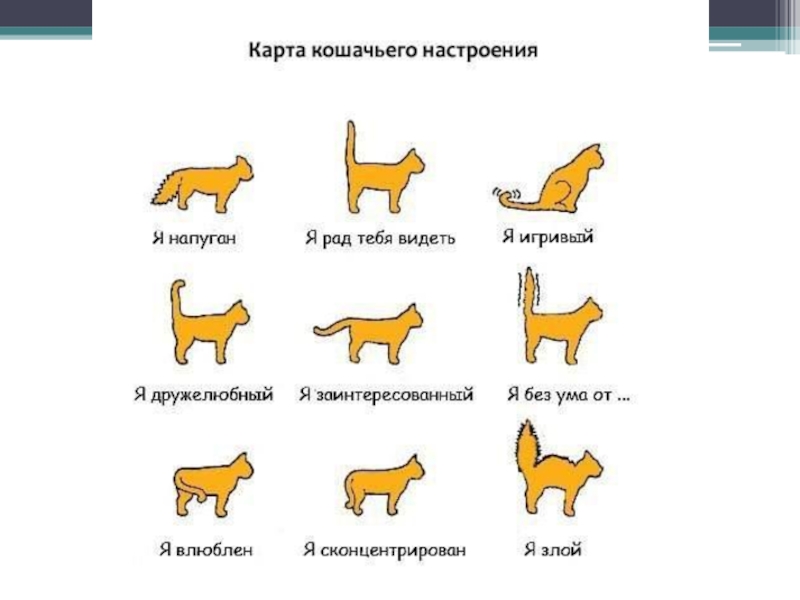 Карта кошачьего настроения

Я напуган

Я рад тебя видеть

Я игривый

Я дружелюбный

Я заинтересованный

Я без ума от ...

Я влюблен

Я сконцентрирован

Я злой