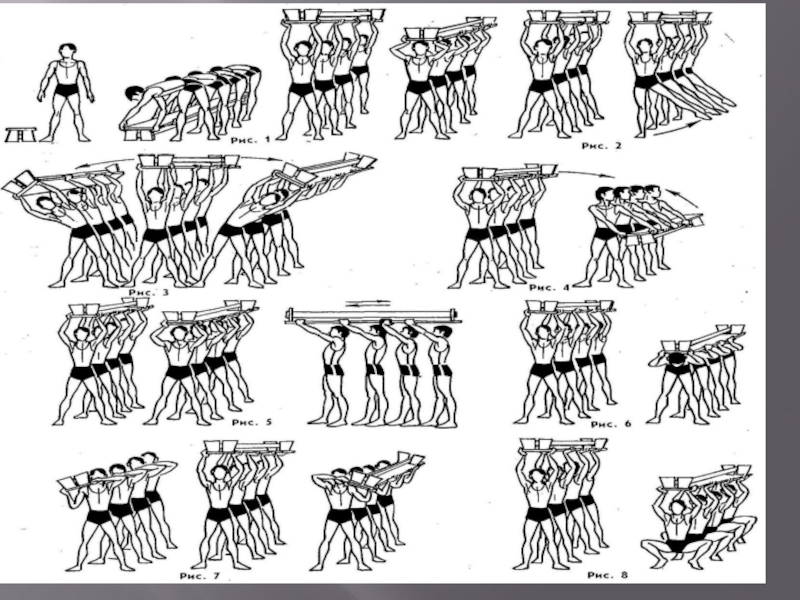 Рис. 1

Рис. 2

Рис. 3

Рис. 4

Рис. 5

Рис. 6

Рис. 7

Рис. 8