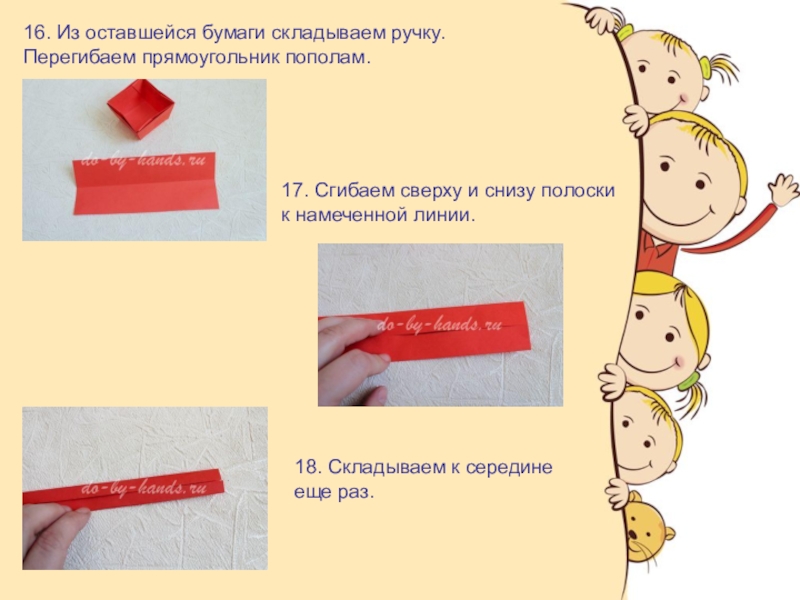 16. Из оставшейся бумаги складываем ручку. Перегибаем прямоугольник пополам.

do-by-hands.ru

17. Сгибаем сверху и снизу полоски к намеченной линии.

do-by-hands.ru

do-by-hands.ru

18. Складываем к середине еще раз.