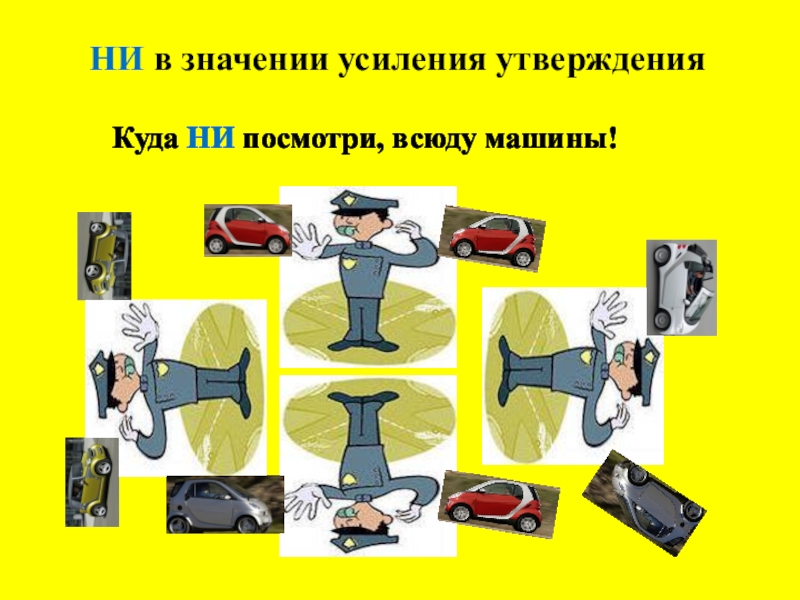 НИ в значении усиления утверждения

Куда НИ посмотри, всюду машины!