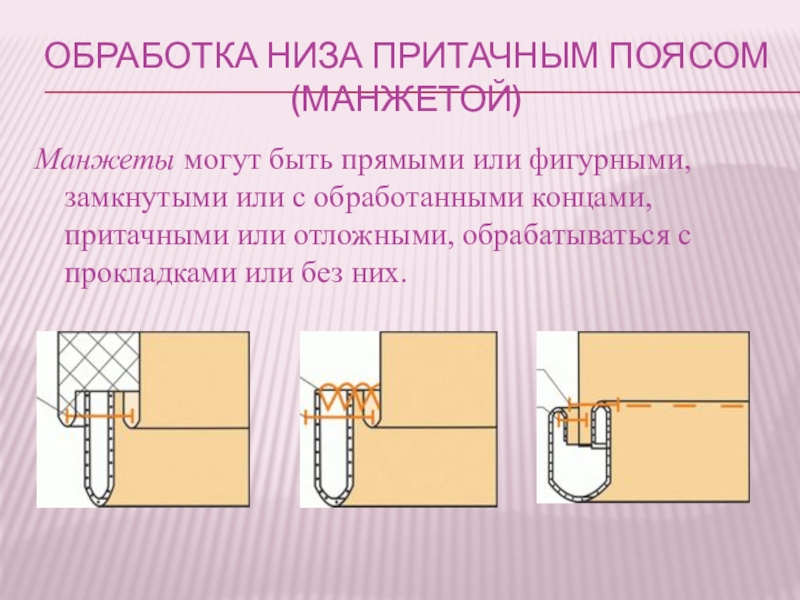 ОБРАБОТКА НИЗА ПРИТАЧНЫМ ПОЯСОМ (МАНЖЕТОЙ)

Манжеты могут быть прямыми или фигурными, замкнутыми или с обработанными концами, притачными или отложными, обрабатываться с прокладками или без них.