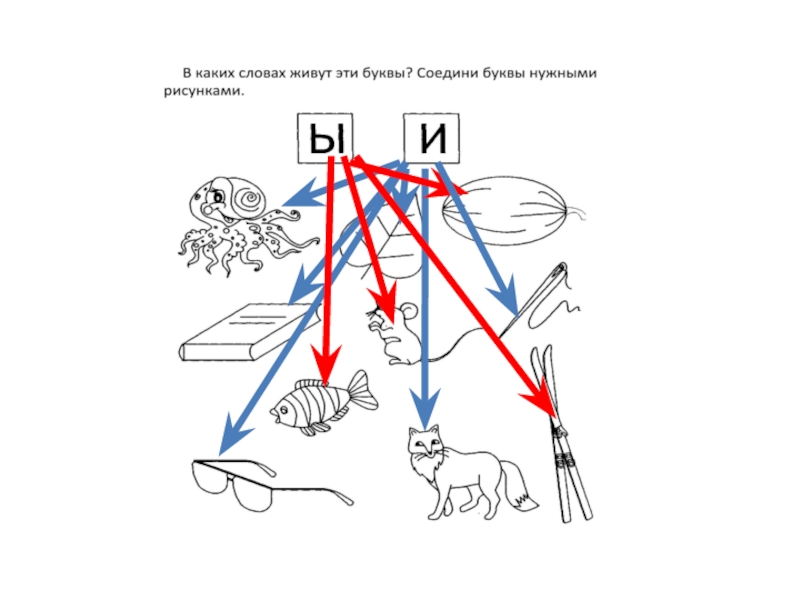 В каких словах живут эти буквы? Соедини буквы нужными рисунками.

Ы И