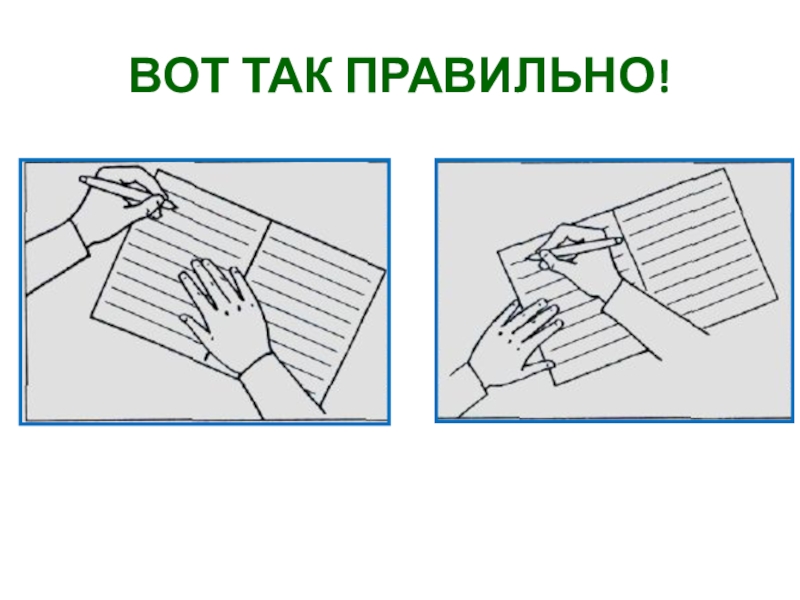 ВОТ ТАК ПРАВИЛЬНО!