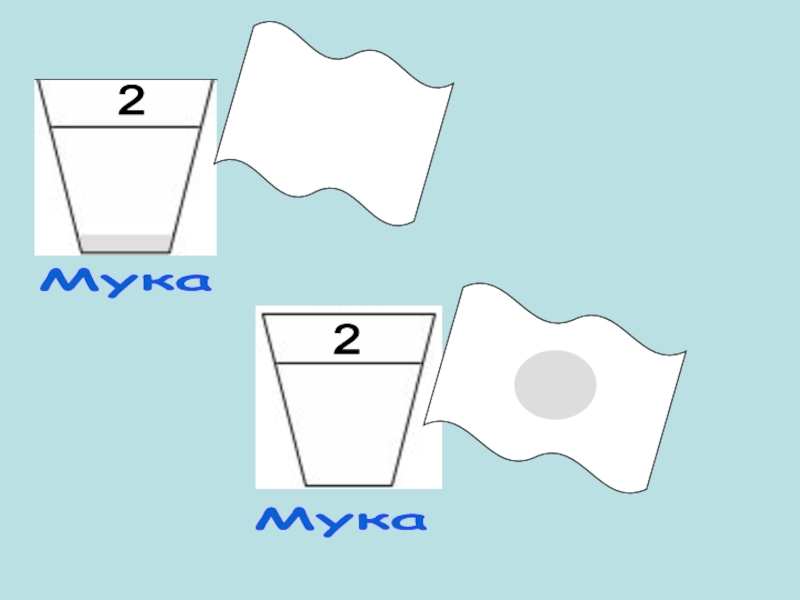 2

Мука

2

Мука