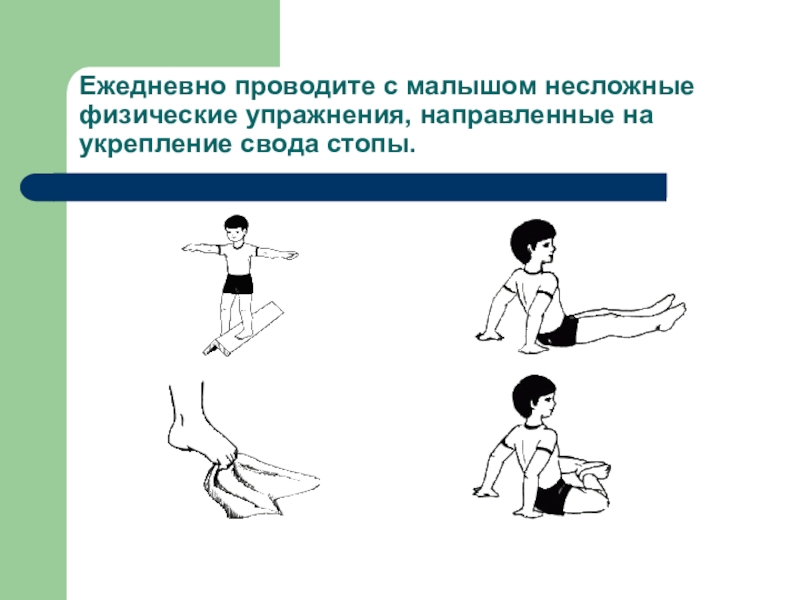 Ежедневно проводите с малышом несложные физические упражнения, направленные на укрепление свода стопы.