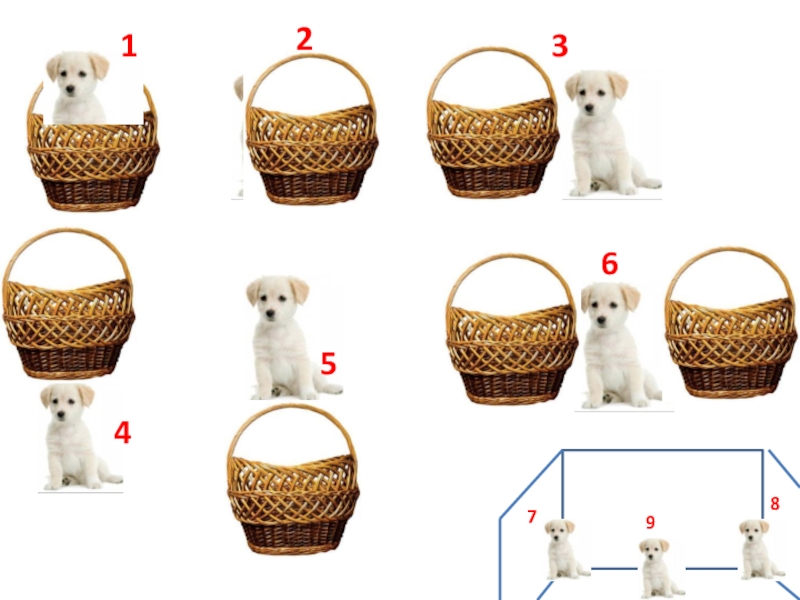 1
2
3
4
5
6
7
9
8