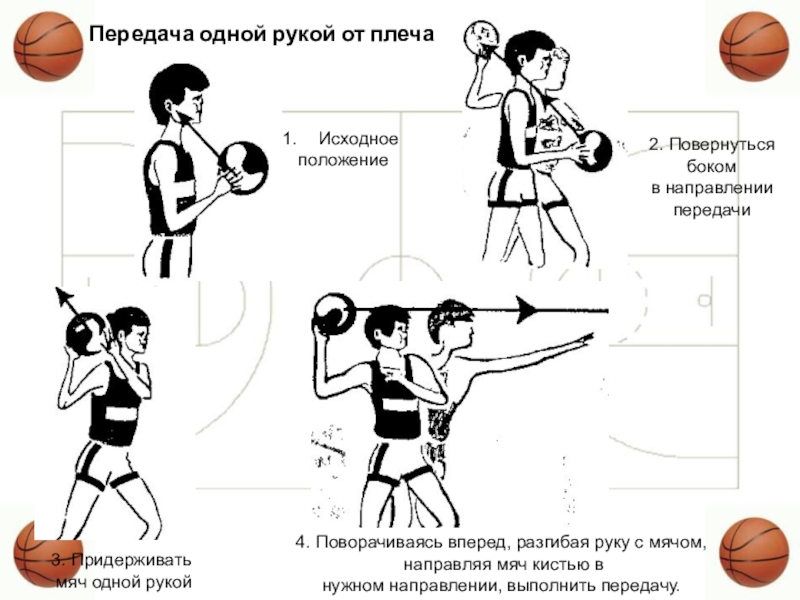 Передача одной рукой от плеча

1. Исходное положение

2. Повернуться боком в направлении передачи

3. Придерживать мяч одной рукой

4. Поворачиваясь вперед, разгибая руку с мячом, направляя мяч кистью в нужном направлении, выполнить передачу.