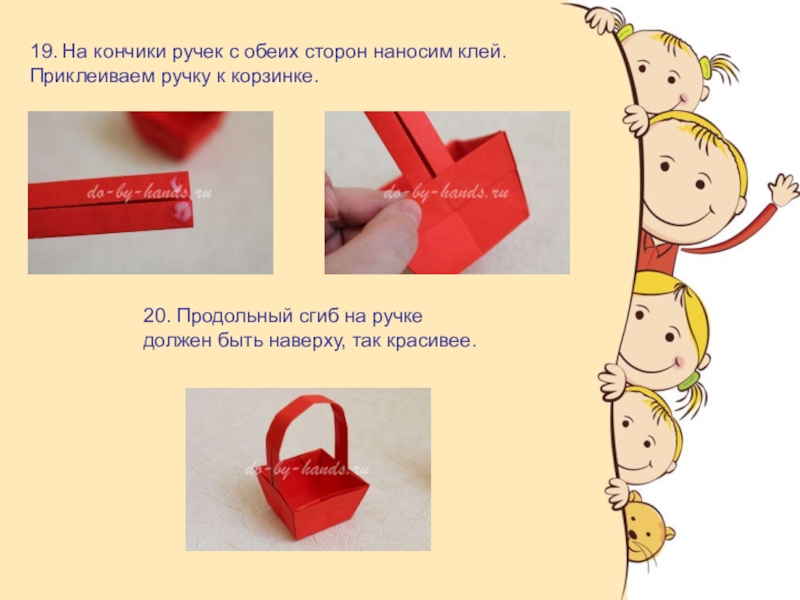 19. На кончики ручек с обеих сторон наносим клей. Приклеиваем ручку к корзинке.

do-by-hands.ru

do-by-hands.ru

20. Продольный сгиб на ручке должен быть наверху, так красивее.

do-by-hands.ru