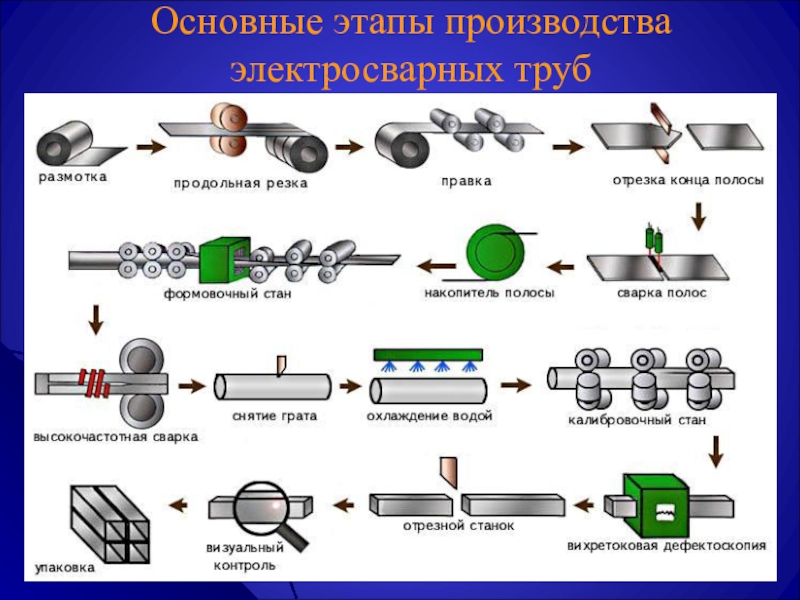 Основные этапы производства электросварных труб

размотка

продольная резка

правка

отрезка конца полосы

сварка полос

накопитель полосы

формовочный стан

высокочастотная сварка

снятие грата

охлаждение водой

калибровочный стан

вихретоковая дефектоскопия

отрезной станок

визуальный контроль

упаковка