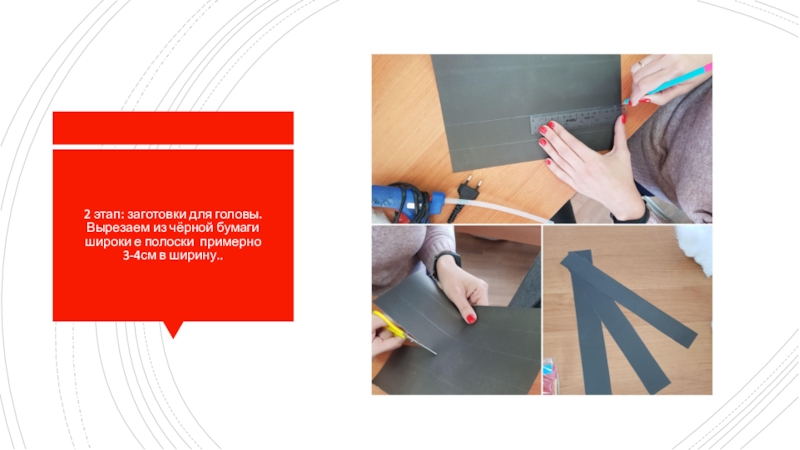 2 этап: заготовки для головы. Вырезаем из чёрной бумаги широки е полоски примерно 3-4см в ширину..