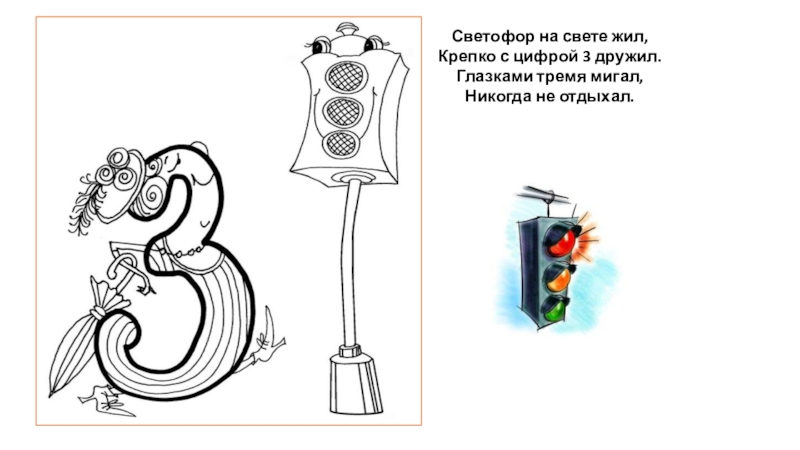 Светофор на свете жил,
Крепко с цифрой 3 дружил.
Глазками тремя мигал,
Никогда не отдыхал.