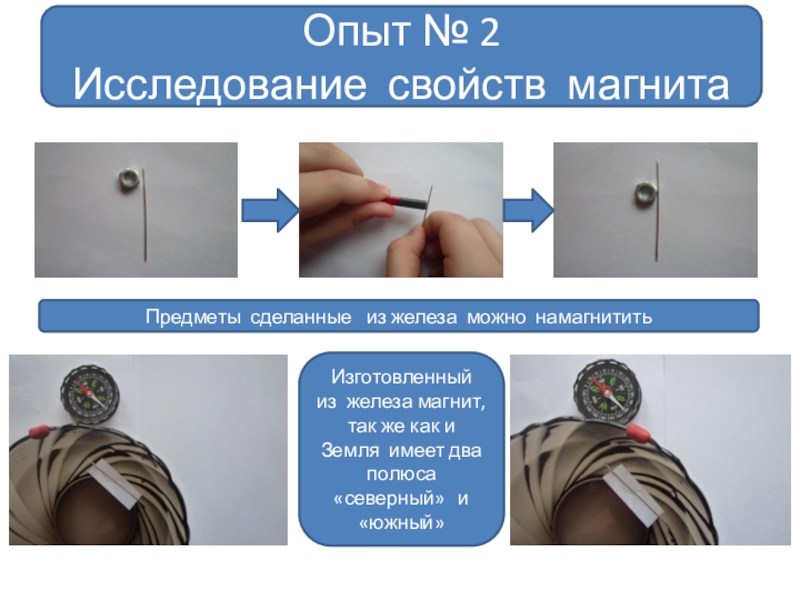 Опыт № 2
Исследование свойств магнита

Предметы сделанные из железа можно намагнитить

Изготовленный из железа магнит, так же как и Земля имеет два полюса «северный» и «южный»