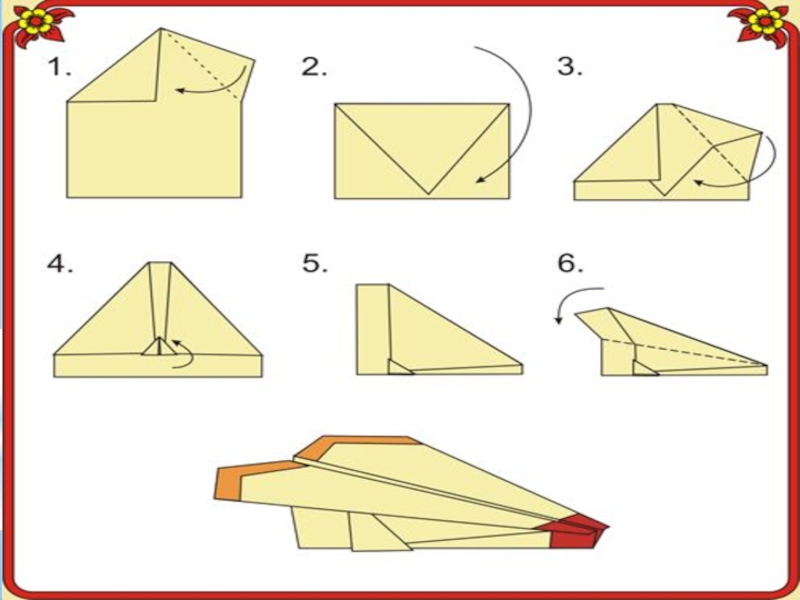 1.

2.

3.

4.

5.

6.