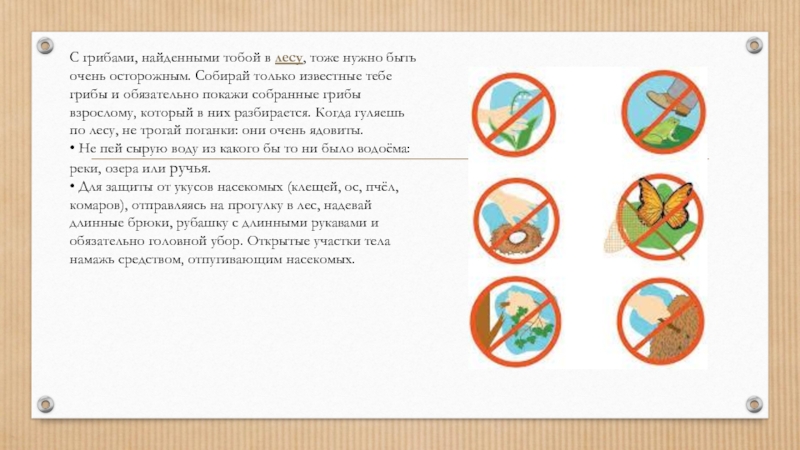 С грибами, найденными тобой в лесу, тоже нужно быть очень осторожным. Собирай только известные тебе грибы и обязательно покажи собранные грибы взрослому, который в них разбирается. Когда гуляешь по лесу, не трогай поганки: они очень ядовиты.
• Не пей сырую воду из какого бы то ни было водоёма: реки, озера или ручья.
• Для защиты от укусов насекомых (клещей, ос, пчёл, комаров), отправляясь на прогулку в лес, надевай длинные брюки, рубашку с длинными рукавами и обязательно головной убор. Открытые участки тела намажь средством, отпугивающим насекомых.