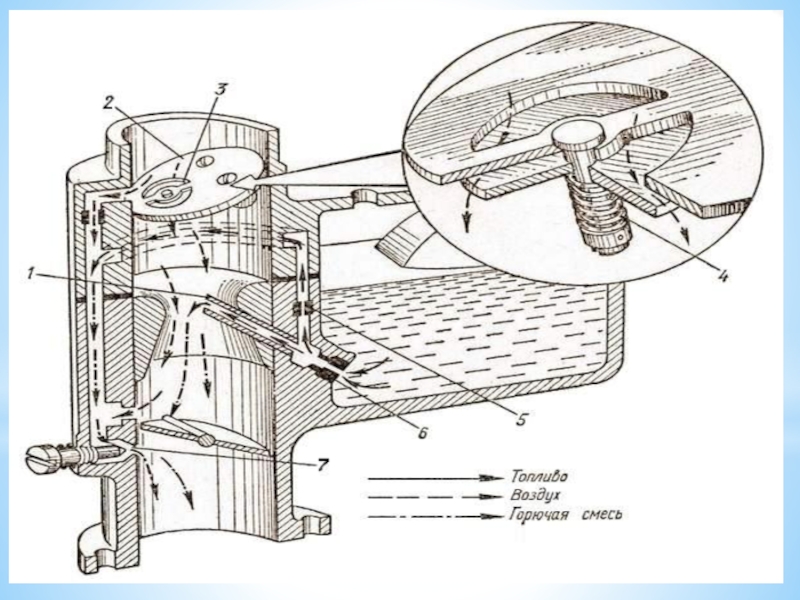 2
3
1
4
5
6
7
Топливо
Воздух
Горючая смесь