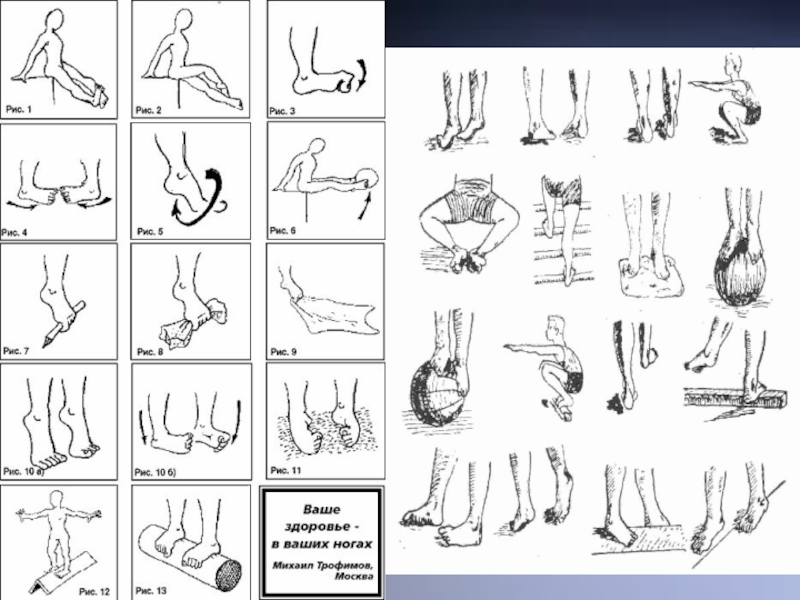 Рис. 1

Рис. 2

Рис. 3

Рис. 4

Рис. 5

Рис. 6

Рис. 7

Рис. 8

Рис. 9

Рис. 10 а)

Рис. 10 б)

Рис. 11

Рис. 12

Рис. 13

Ваше здоровье - в ваших ногах

Михаил Трофимов, Москва