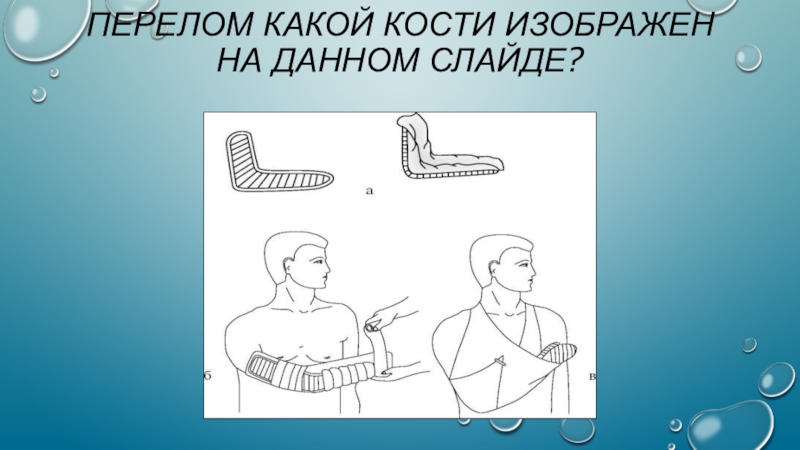 ПЕРЕЛОМ КАКОЙ КОСТИ ИЗОБРАЖЕН НА ДАННОМ СЛАЙДЕ?

а

б

в