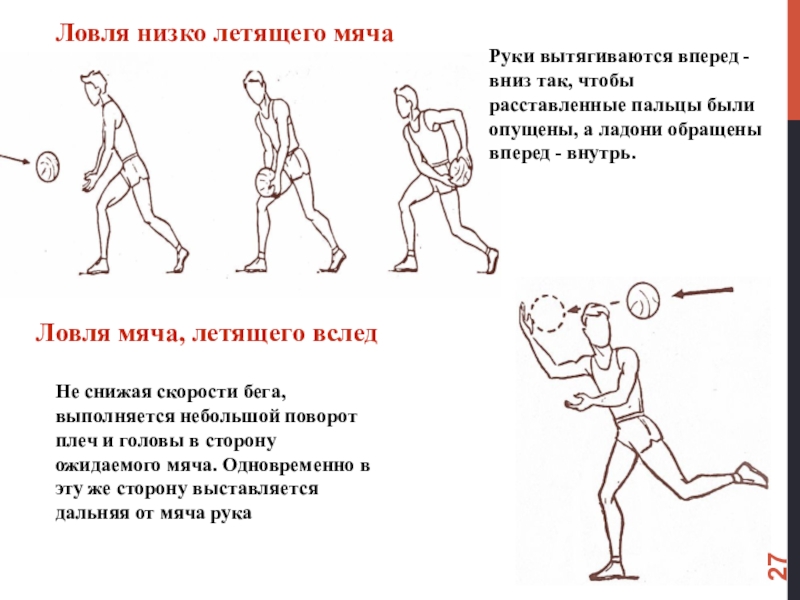 Ловля низко летящего мяча

Руки вытягиваются вперед - вниз так, чтобы расставленные пальцы были опущены, а ладони обращены вперед - внутрь.

Ловля мяча, летящего вслед

Не снижая скорости бега, выполняется небольшой поворот плеч и головы в сторону ожидаемого мяча. Одновременно в эту же сторону выставляется дальняя от мяча рука

27