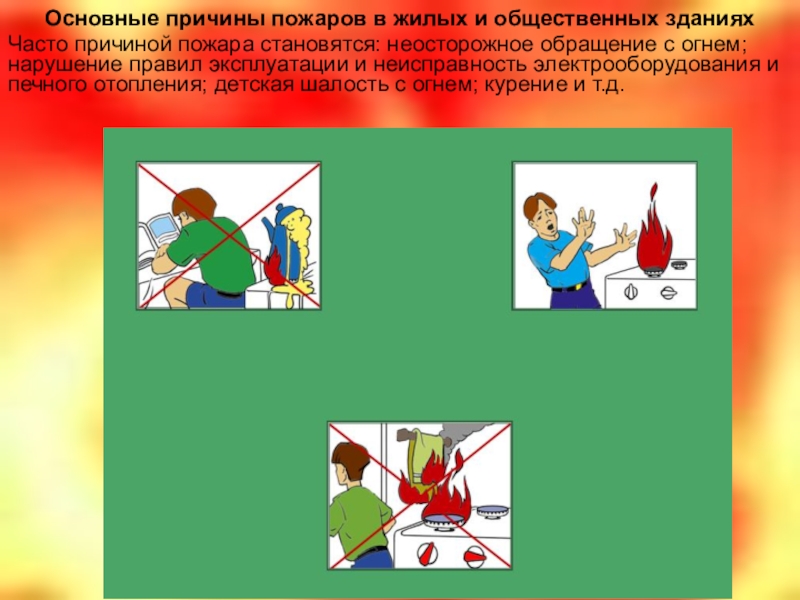 Основные причины пожаров в жилых и общественных зданиях

Часто причиной пожара становятся: неосторожное обращение с огнем; нарушение правил эксплуатации и неисправность электрооборудования и печного отопления; детская шалость с огнем; курение и т.д.