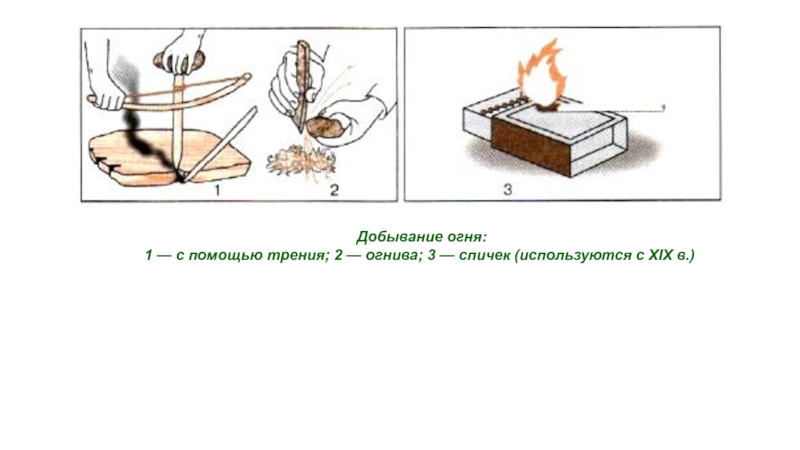 1 2 3

Добывание огня:
1 — с помощью трения; 2 — огнива; 3 — спичек (используются с XIX в.)