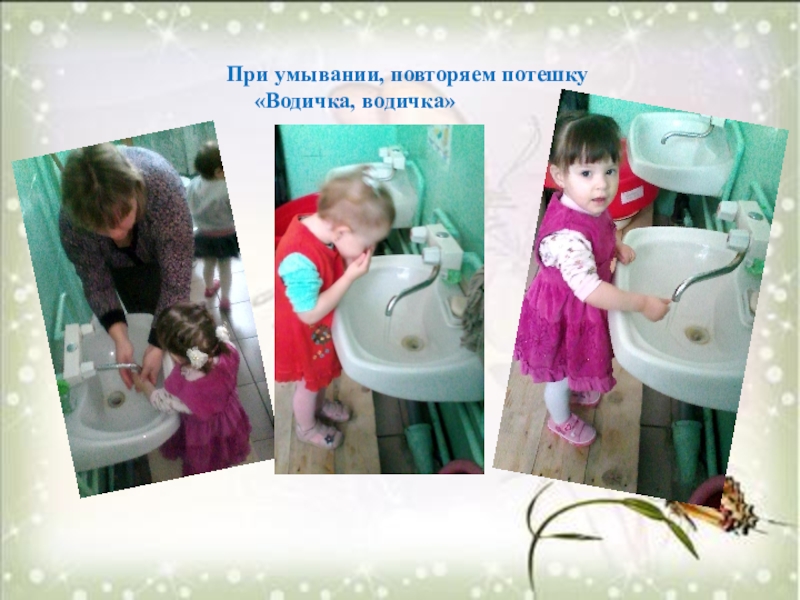 При умывании, повторяем потешку «Водичка, водичка»