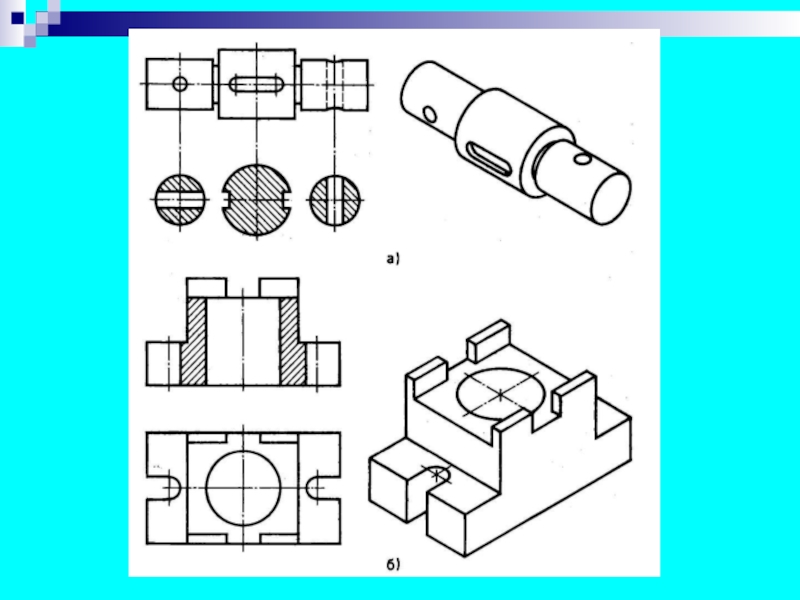 а)

б)