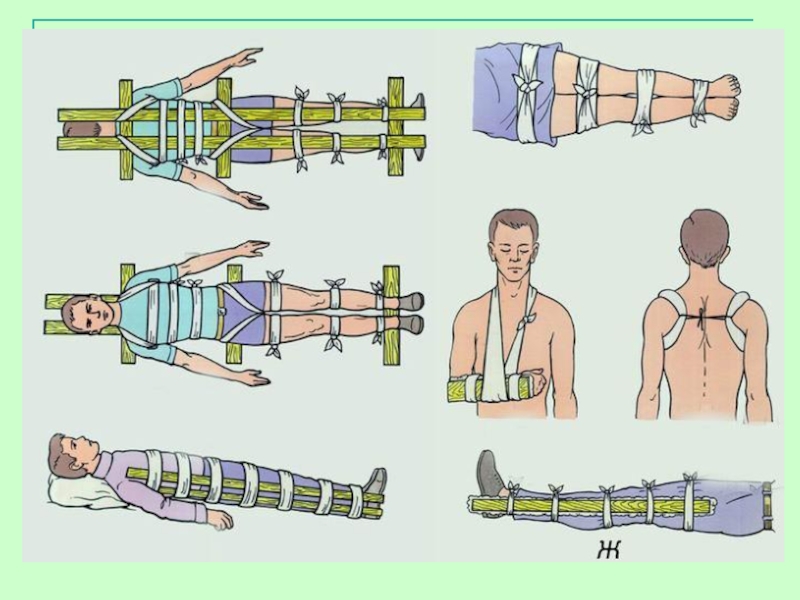 ж