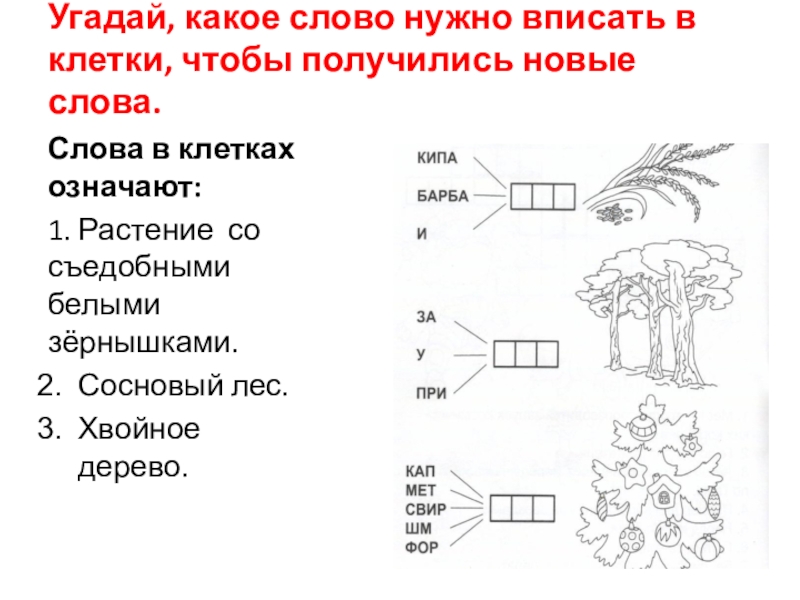 Угадай, какое слово нужно вписать в клетки, чтобы получились новые слова.

Слова в клетках означают:

1. Растение со съедобными белыми зёрнышками.
2. Сосновый лес.
3. Хвойное дерево.

КИПА
БАРБА
И

ЗА
У
ПРИ

КАП
МЕТ
СВИР
ШМ
ФОР