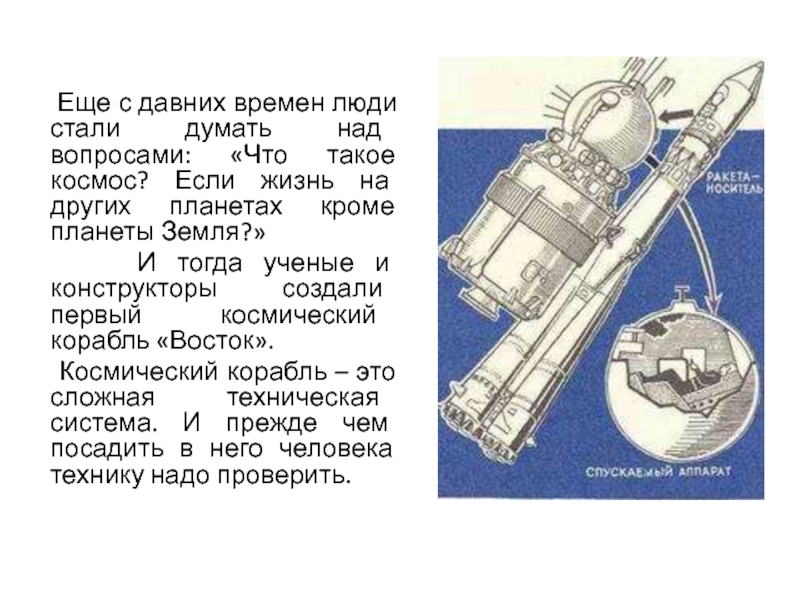 Еще с давних времен люди стали думать над вопросами: «Что такое космос? Если жизнь на других планетах кроме планеты Земля?»

И тогда ученые и конструкторы создали первый космический корабль «Восток».

Космический корабль – это сложная техническая система. И прежде чем посадить в него человека технику надо проверить.

РАКЕТА-НОСИТЕЛЬ

СПУСКАЕМЫЙ АППАРАТ