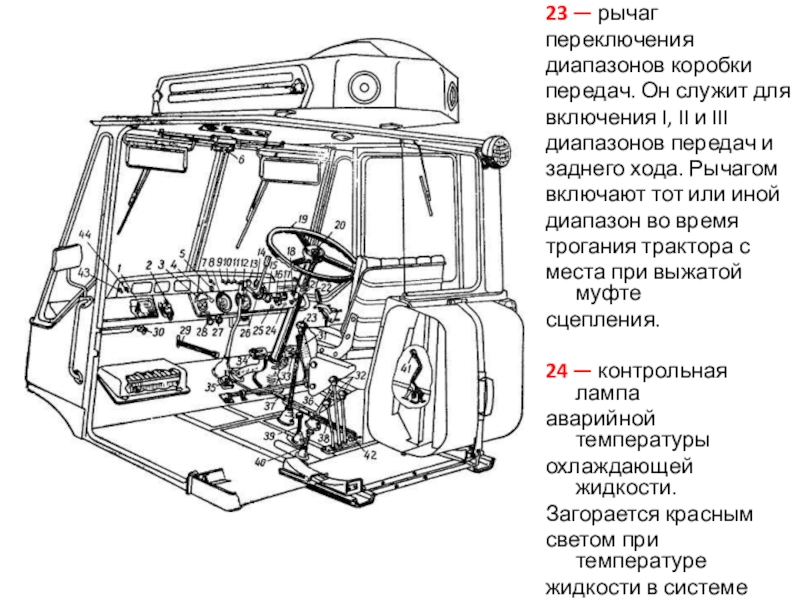 6
19
20
18
44
43
1
2
3
4
5
7 8 9 10 11 12 13
14
15
16 17
21
22
23
24
25
26
27
28
29
30
31
32
33
34
35
36
37
38
39
40
41
42

23 — рычаг переключения диапазонов коробки передач. Он служит для включения I, II и III диапазонов передач и заднего хода. Рычагом включают тот или иной диапазон во время трогания трактора с места при выжатой муфте сцепления.

24 — контрольная лампа аварийной температуры охлаждающей жидкости. Загорается красным светом при температуре жидкости в системе