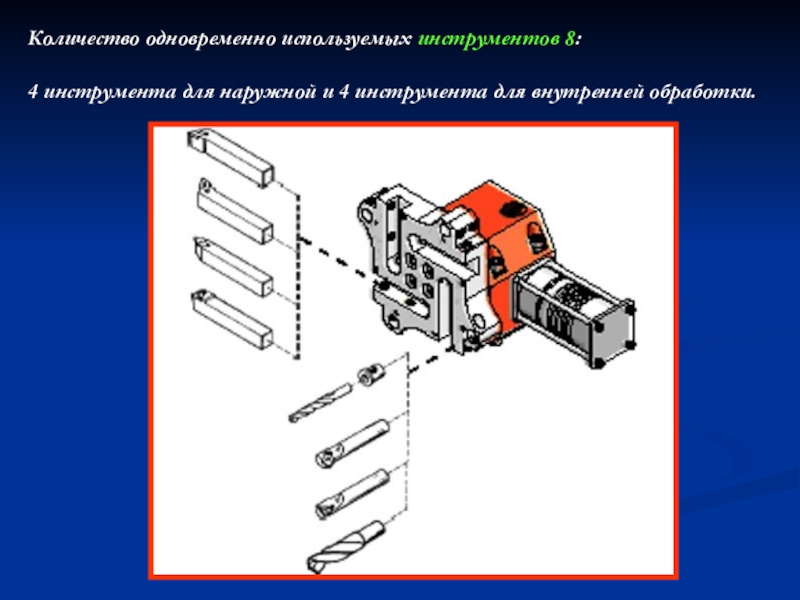 Количество одновременно используемых инструментов 8:

4 инструмента для наружной и 4 инструмента для внутренней обработки.