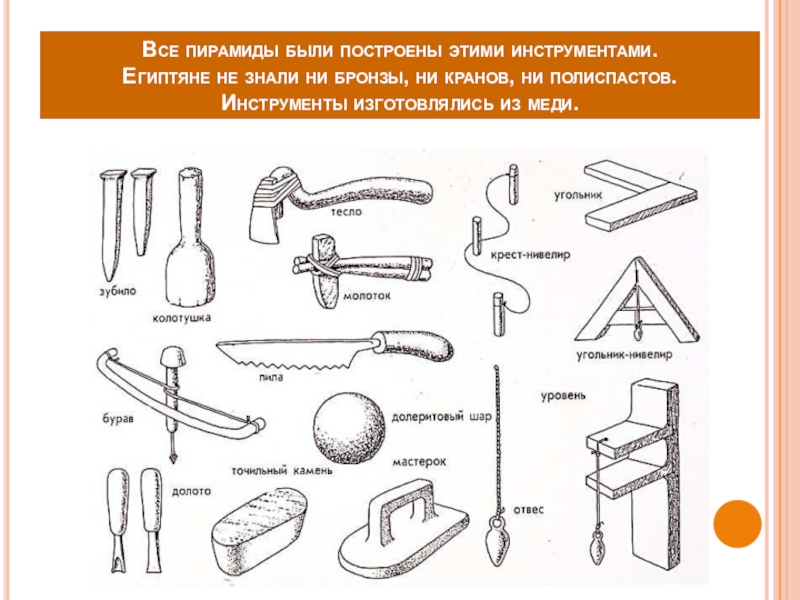 Все пирамиды были построены этими инструментами. Египтяне не знали ни бронзы, ни кранов, ни полиспастов. Инструменты изготовлялись из меди.

зубило
колотушка
тесло
молоток
крест-нивелир
угольник
угольник-нивелир
пила
бурав
долеритовый шар
уровень
точильный камень
мастерок
долото
отвес