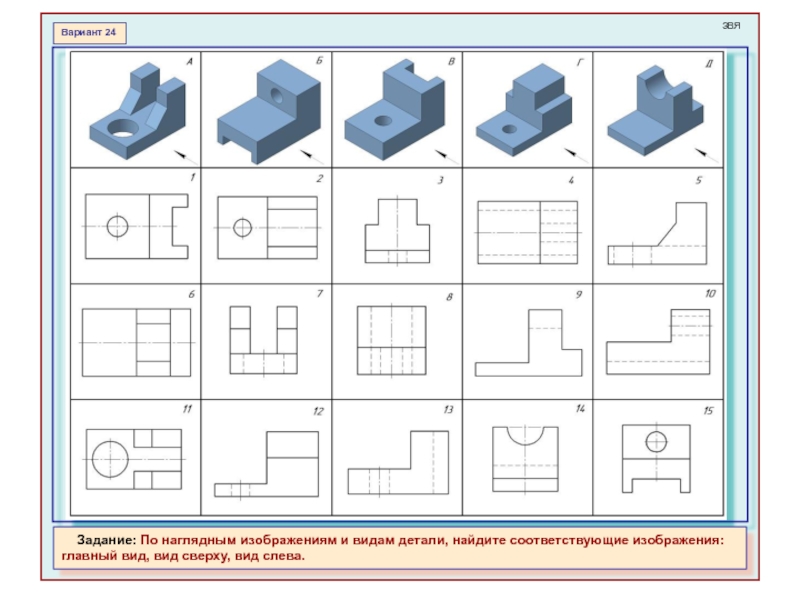 Вариант 24

ЗВЯ

| А | Б | В | Г | Д |
|---|---|---|---|---|
| 1 | 2 | 3 | 4 | 5 |
| 6 | 7 | 8 | 9 | 10 |
| 11 | 12 | 13 | 14 | 15 |

Задание: По наглядным изображениям и видам детали, найдите соответствующие изображения: главный вид, вид сверху, вид слева.