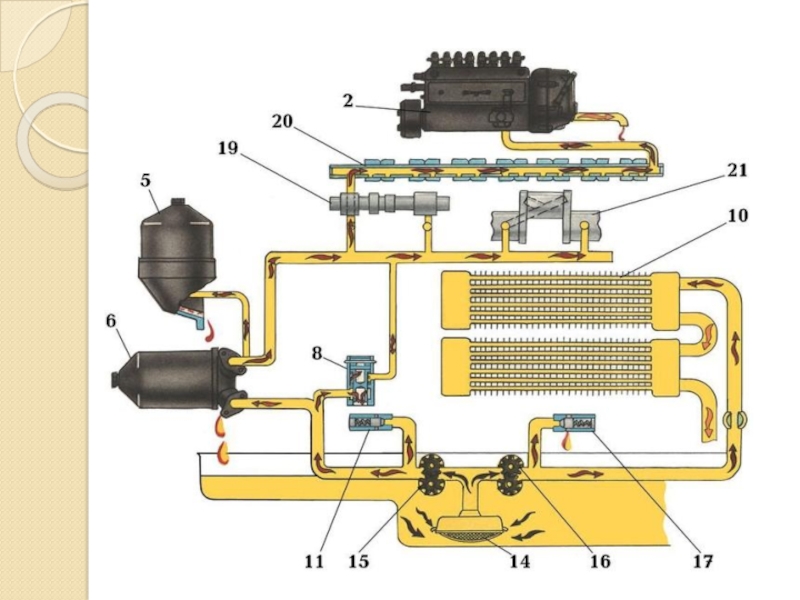 2
20
19
21
5
10
6
8
11
15
14
16
17