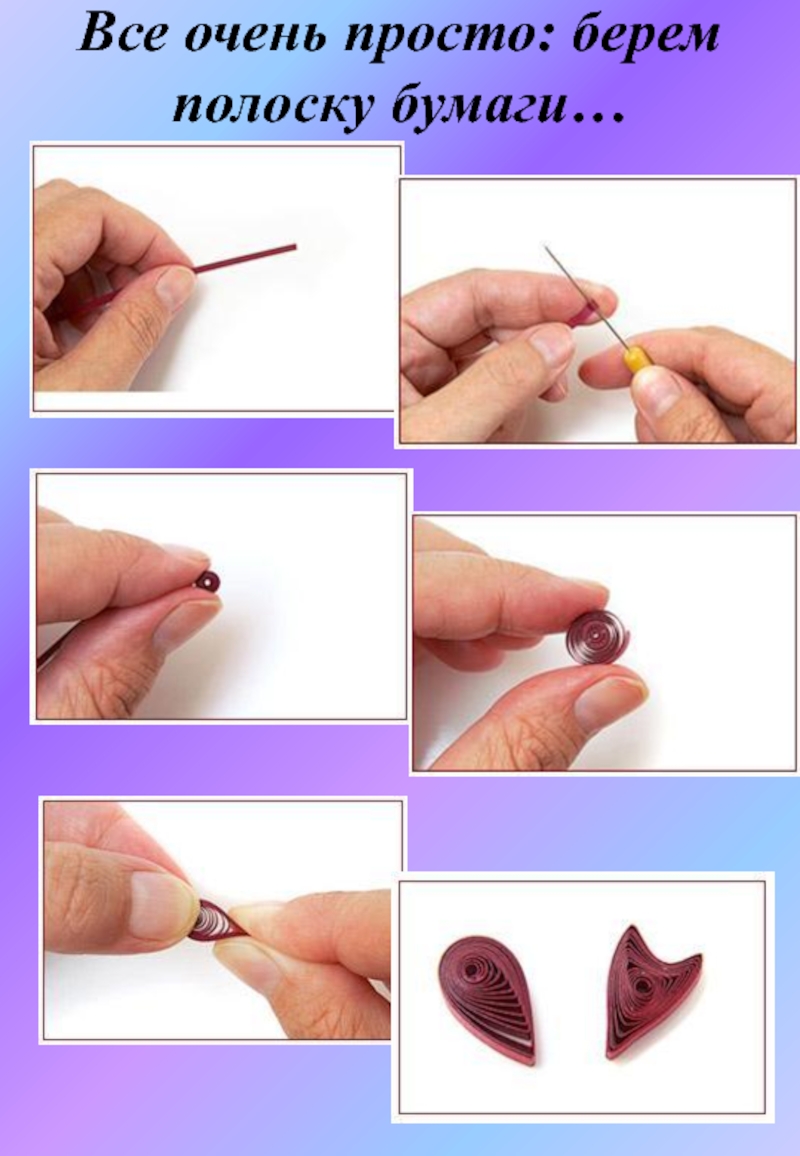 Все очень просто: берем полоску бумаги…