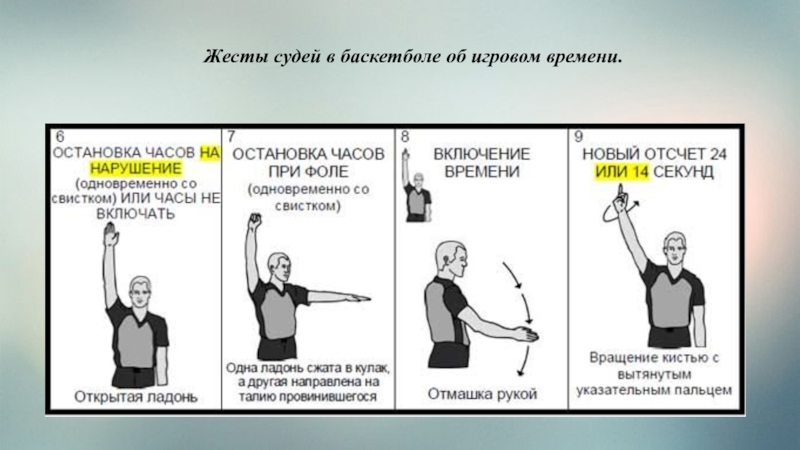 Жесты судей в баскетболе об игровом времени.

6
ОСТАНОВКА ЧАСОВ НА НАРУШЕНИЕ (одновременно со свистком) ИЛИ ЧАСЫ НЕ ВКЛЮЧАТЬ

Открытая ладонь

7
ОСТАНОВКА ЧАСОВ ПРИ ФОЛЕ (одновременно со свистком)

Одна ладонь сжата в кулак, а другая направлена на талию провинившегося

8
ВКЛЮЧЕНИЕ ВРЕМЕНИ

Отмашка рукой

9
НОВЫЙ ОТСЧЕТ 24 ИЛИ 14 СЕКУНД

Вращение кистью с вытянутым указательным пальцем