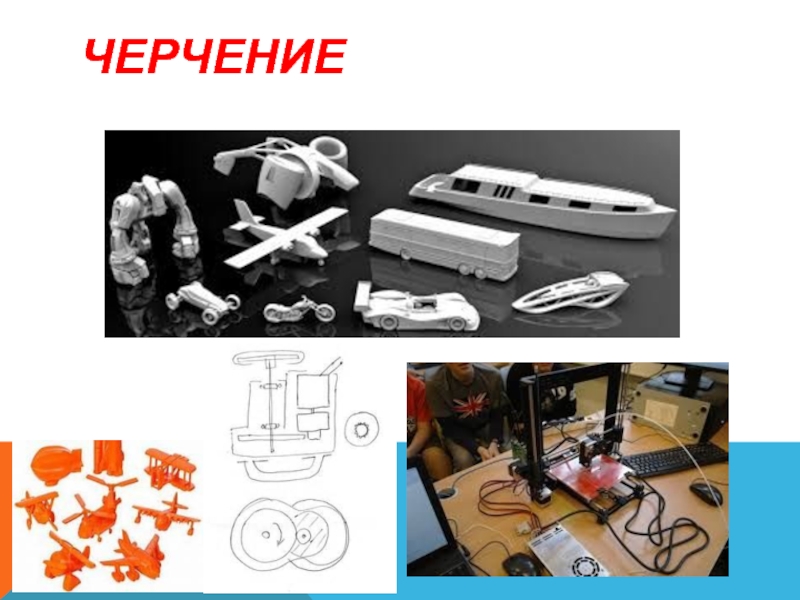 ЧЕРЧЕНИЕ