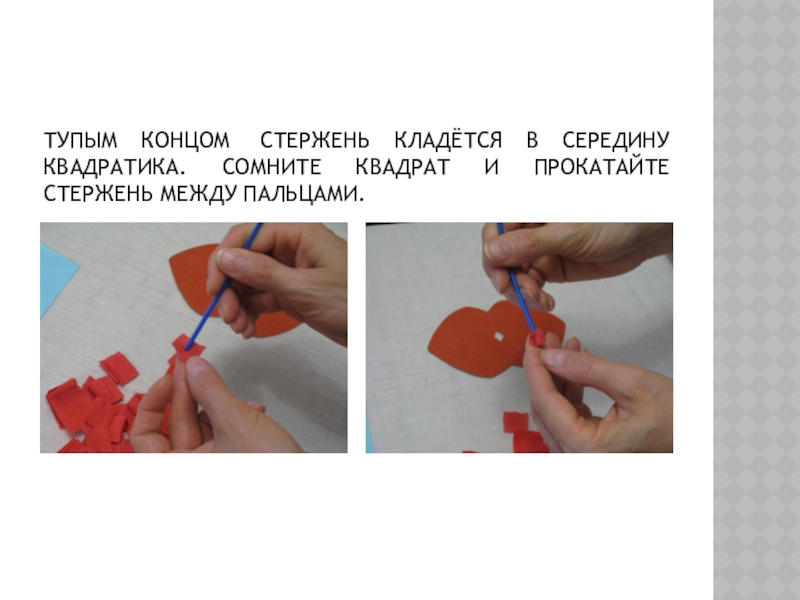 ТУПЫМ КОНЦОМ СТЕРЖЕНЬ КЛАДЁТСЯ В СЕРЕДИНУ КВАДРАТИКА. СОМНИТЕ КВАДРАТ И ПРОКАТАЙТЕ СТЕРЖЕНЬ МЕЖДУ ПАЛЬЦАМИ.