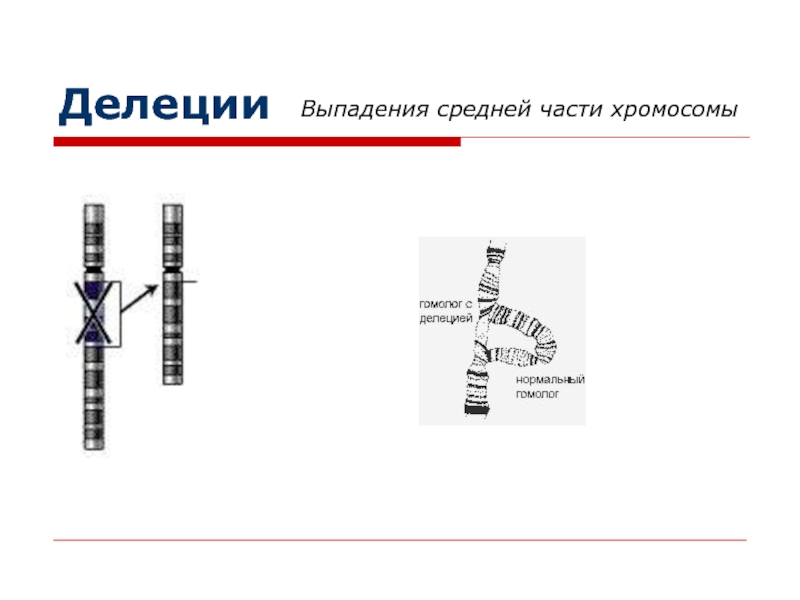 Делеции Выпадения средней части хромосомы

гомолог с делецией

нормальный гомолог