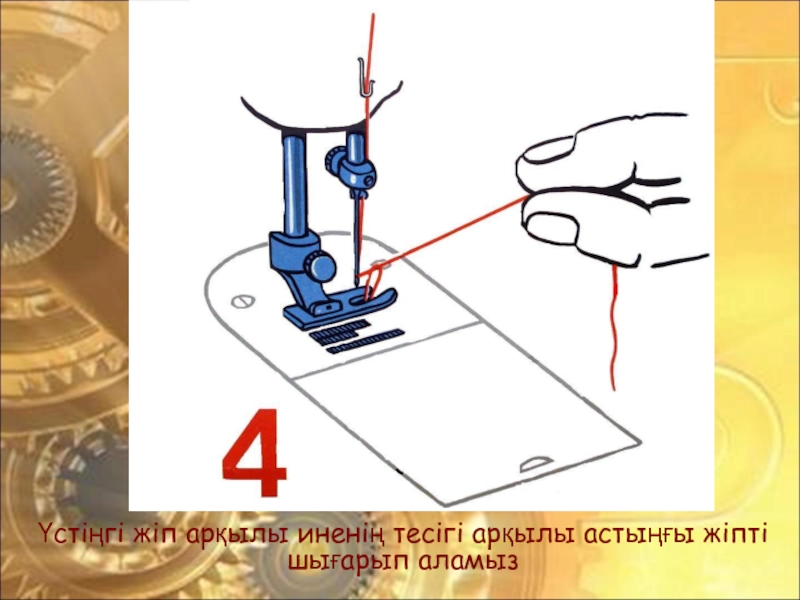 4

Үстіңгі жіп арқылы иненің тесігі арқылы астыңғы жіпті шығарып аламыз