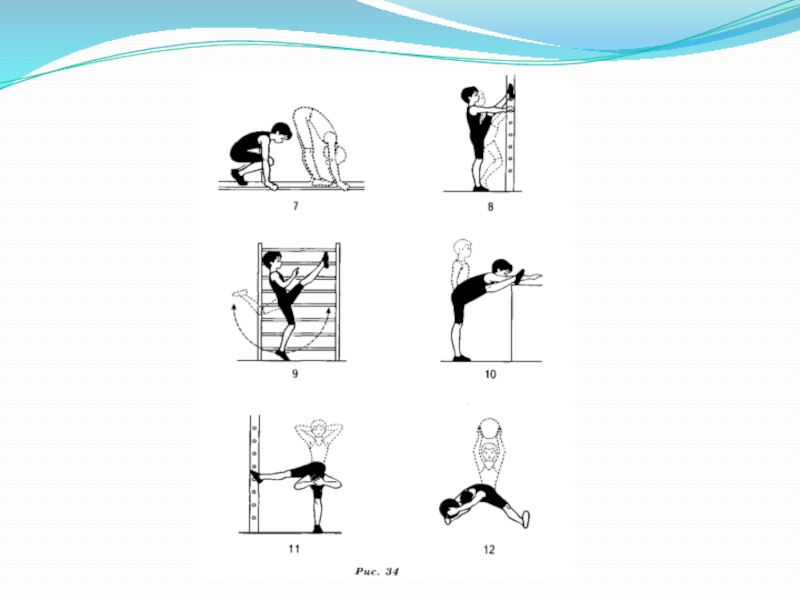 7

8

9

10

11

12

Рис. 34