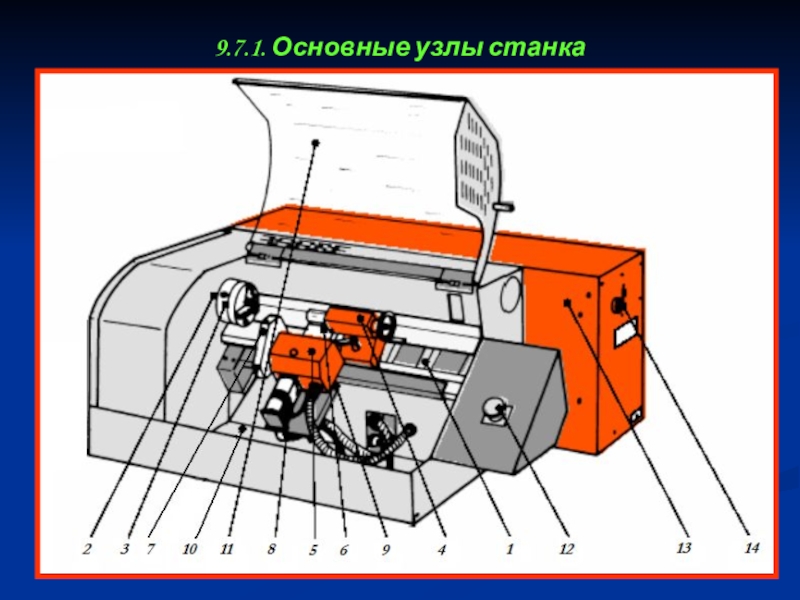 9.7.1. Основные узлы станка

2 3 7 10 11 8 5 6 9 4 1 12 13 14