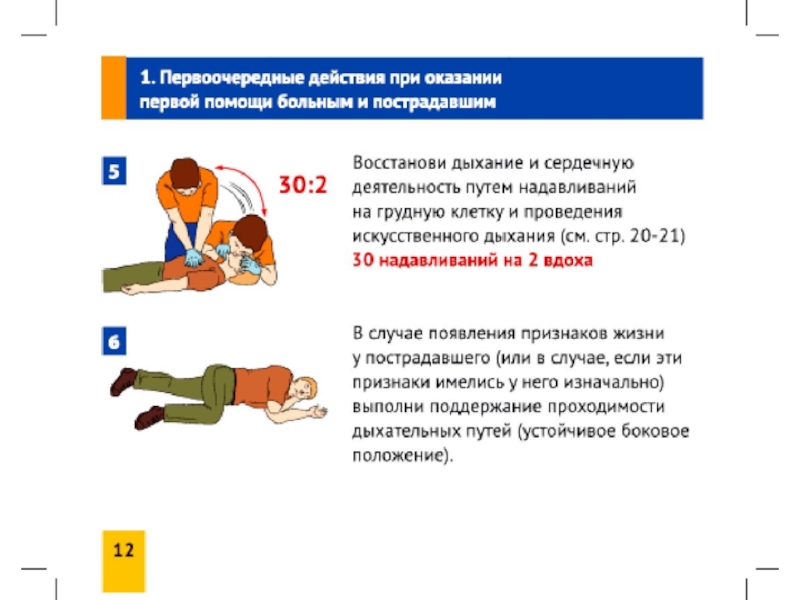 1. Первоочередные действия при оказании первой помощи больным и пострадавшим

5

30:2

Восстанови дыхание и сердечную деятельность путем надавливаний на грудную клетку и проведения искусственного дыхания (см. стр. 20-21)
30 надавливаний на 2 вдоха

6

В случае появления признаков жизни у пострадавшего (или в случае, если эти признаки имелись у него изначально) выполни поддержание проходимости дыхательных путей (устойчивое боковое положение).

12