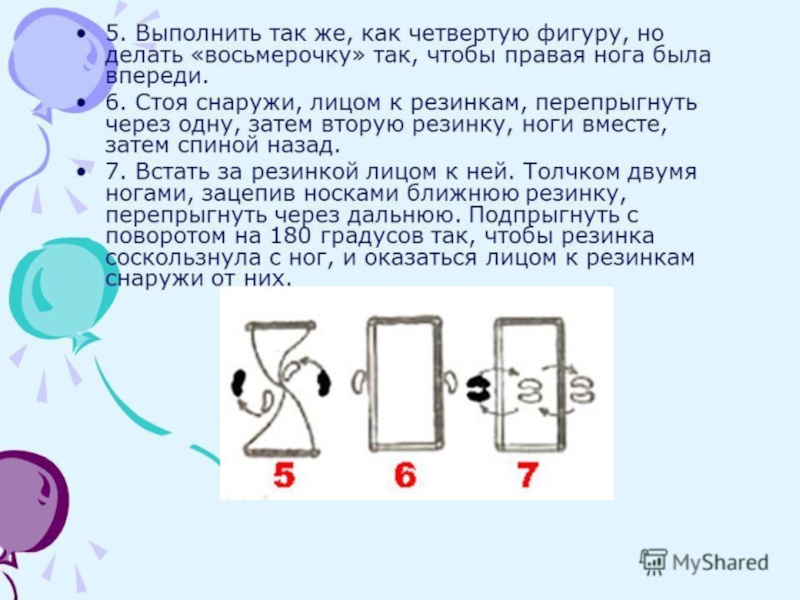 • 5. Выполнить так же, как четвертую фигуру, но делать «восьмерочку» так, чтобы правая нога была впереди.

• 6. Стоя снаружи, лицом к резинкам, перепрыгнуть через одну, затем вторую резинку, ноги вместе, затем спиной назад.

• 7. Встать за резинкой лицом к ней. Толчком двумя ногами, зацепив носками ближнюю резинку, перепрыгнуть через дальнюю. Подпрыгнуть с поворотом на 180 градусов так, чтобы резинка соскользнула с ног, и оказаться лицом к резинкам снаружи от них.

5 6 7

MyShared