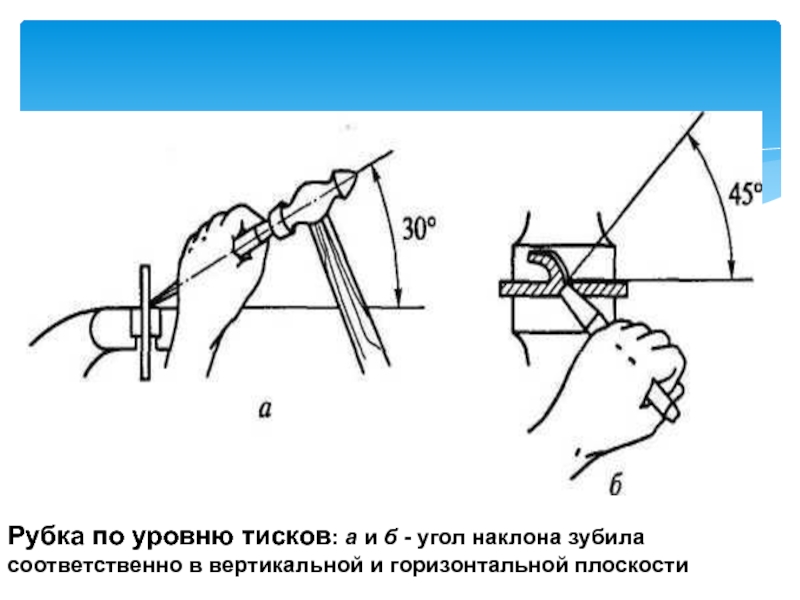 30°

45°

а

б

Рубка по уровню тисков: а и б - угол наклона зубила соответственно в вертикальной и горизонтальной плоскости