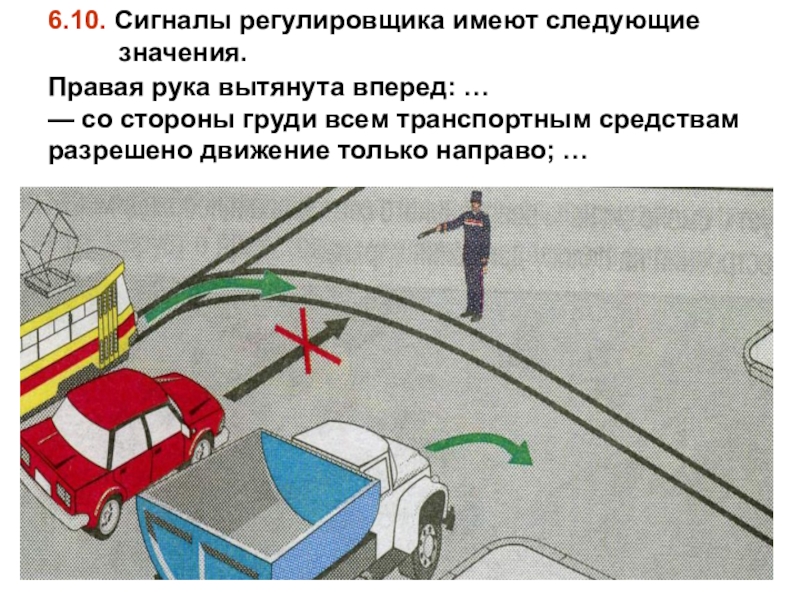 6.10. Сигналы регулировщика имеют следующие значения.

Правая рука вытянута вперед: …
— со стороны груди всем транспортным средствам разрешено движение только направо; …