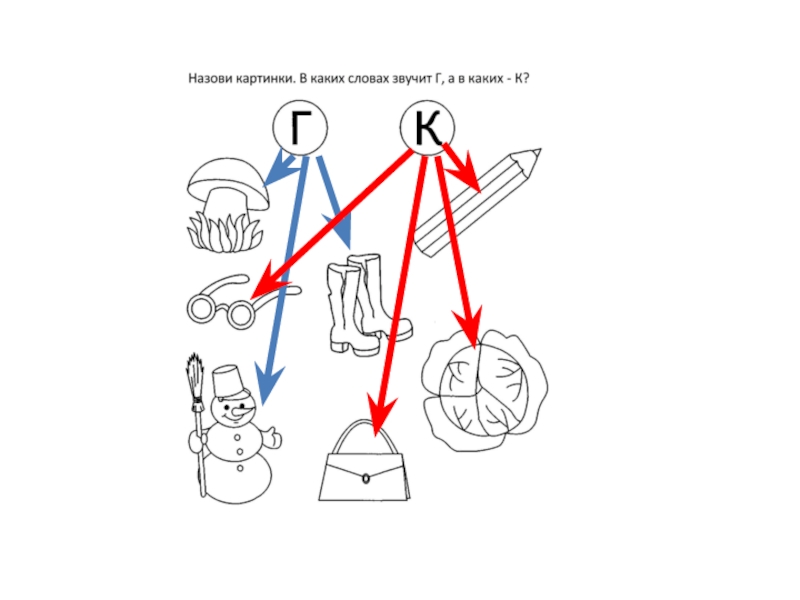 Назови картинки. В каких словах звучит Г, а в каких - К?

Г

К