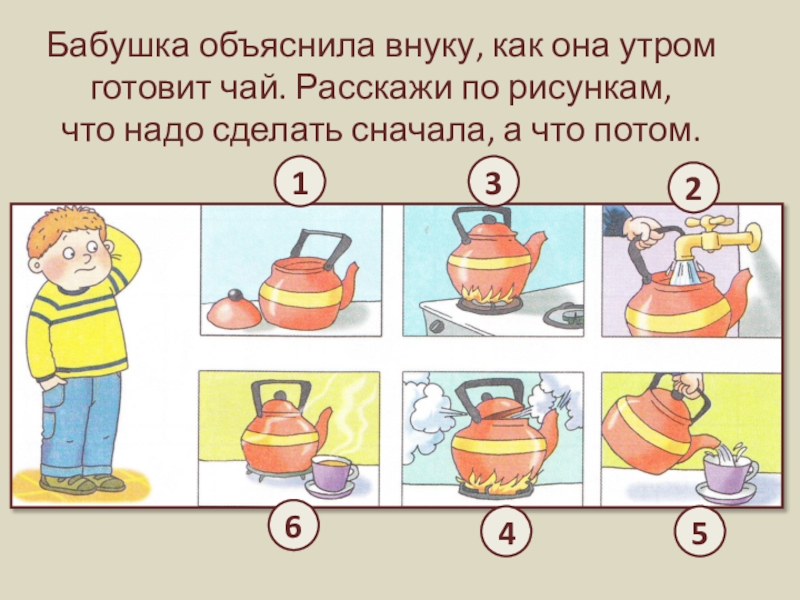 Бабушка объяснила внуку, как она утром готовит чай. Расскажи по рисункам, что надо сделать сначала, а что потом.

1

3

2

6

4

5