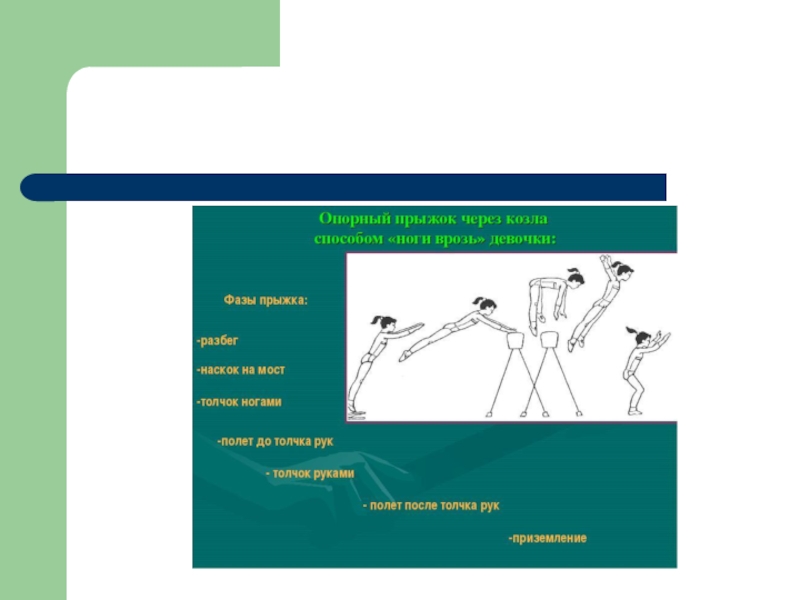 Опорный прыжок через козла способом «ноги врозь» девочки:

Фазы прыжка:

-разбег

-наскок на мост

-толчок ногами

-полет до толчка рук

- толчок руками

- полет после толчка рук

-приземление